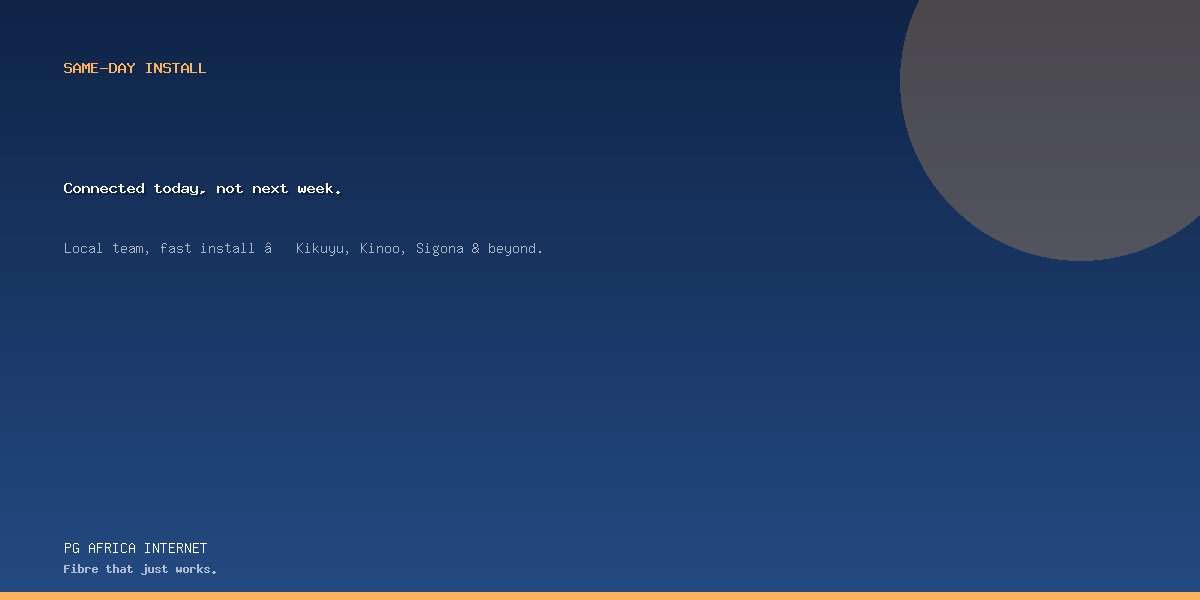 SAME-DAY INSTALL

Connected today, not next week.

Local team, fast install â   Kikuyu, Kinoo, Sigona & beyond.

PG AFRICA INTERNET
Fibre that just works.